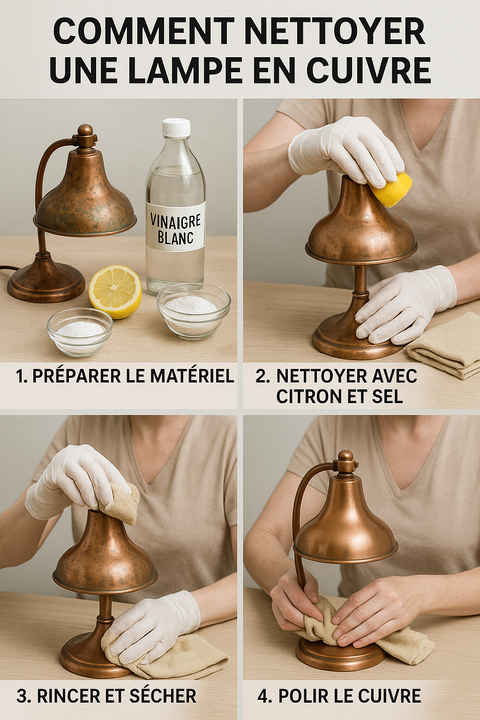 COMMENT NETTOYER UNE LAMPE EN CUIVRE

VINAIGRE BLANC

1. PRÉPARER LE MATÉRIEL

2. NETTOYER AVEC CITRON ET SEL

3. RINCER ET SÉCHER

4. POLIR LE CUIVRE